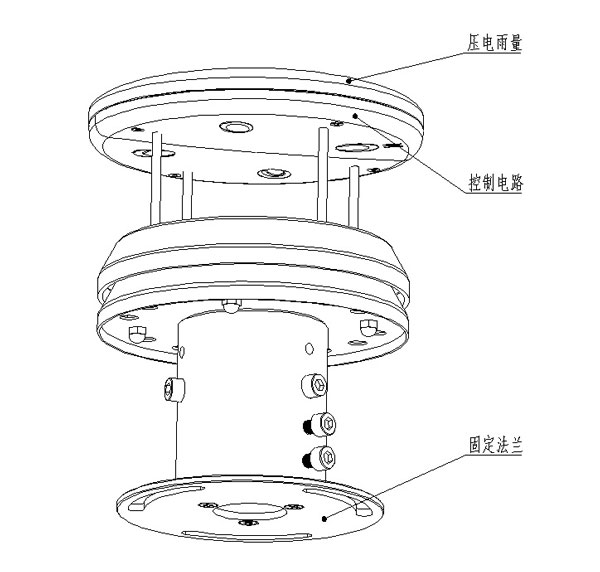 压电雨量

控制电路

固定法兰